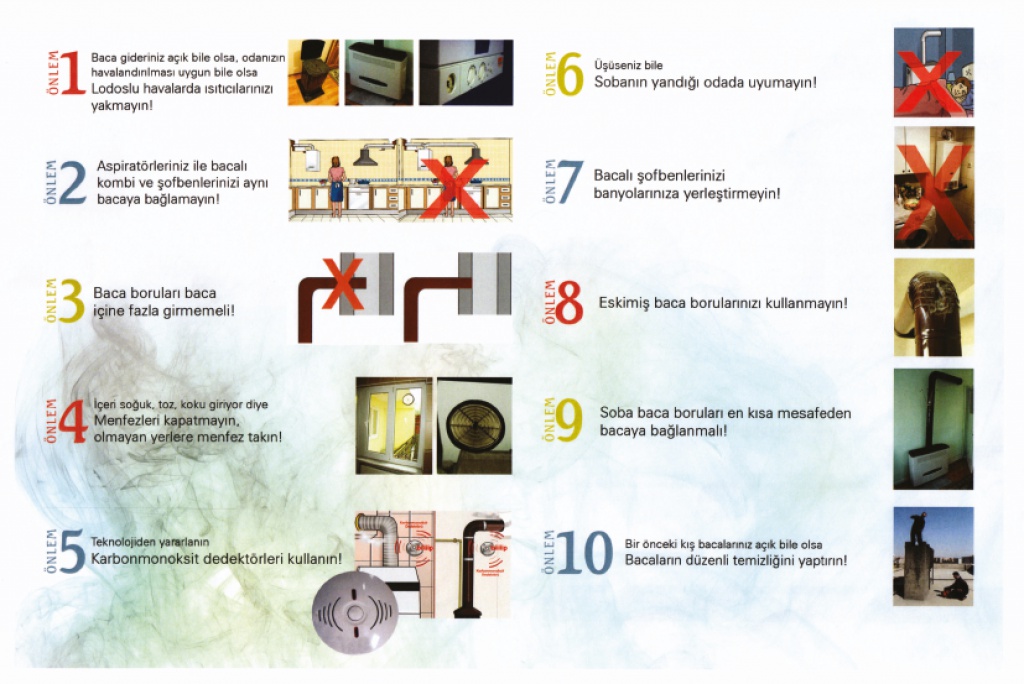 ÖNLEM 1
Baca gideriniz açık bile olsa, odanızın havalandırılması uygun bile olsa
Lodoslu havalarda ısıtıcılarınızı yakmayın!

ÖNLEM 2
Aspiratörleriniz ile bacalı kombi ve şofbenlerinizi aynı bacaya bağlamayın!

ÖNLEM 3
Baca boruları baca içine fazla girmemeli!

ÖNLEM 4
İçeri soğuk, toz, koku giriyor diye
Menfezleri kapatmayın, olmayan yerlere menfez takın!

ÖNLEM 5
Teknolojiden yararlanın
Karbonmonoksit dedektörleri kullanın!

ÖNLEM 6
Üşüseniz bile
Sobanın yandığı odada uyumayın!

ÖNLEM 7
Bacalı şofbenlerinizi banyolarınıza yerleştirmeyin!

ÖNLEM 8
Eskimiş baca borularınızı kullanmayın!

ÖNLEM 9
Soba baca boruları en kısa mesafeden bacaya bağlanmalı!

ÖNLEM 10
Bir önceki kış bacalarınız açık bile olsa
Bacaların düzenli temizliğini yaptırın!